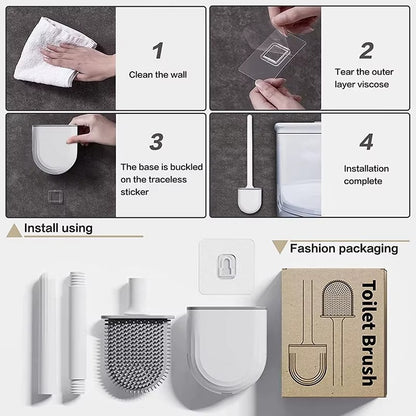 1
Clean the wall

2
Tear the outer layer viscose

3
The base is buckled on the traceless sticker

4
Installation complete

Install using

Fashion packaging

Toilet Brush