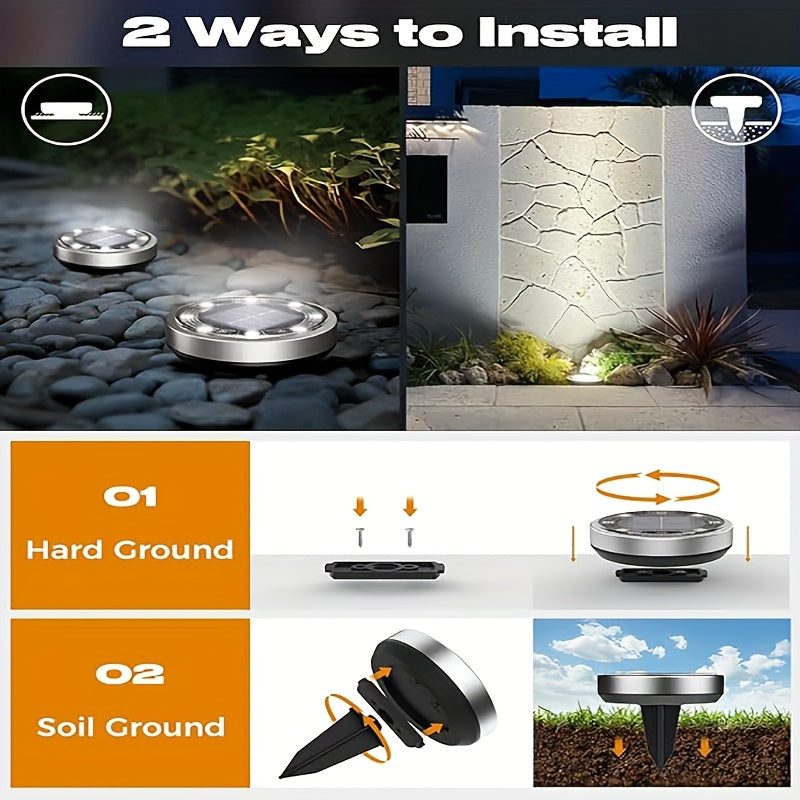 2 Ways to Install

01
Hard Ground

02
Soil Ground